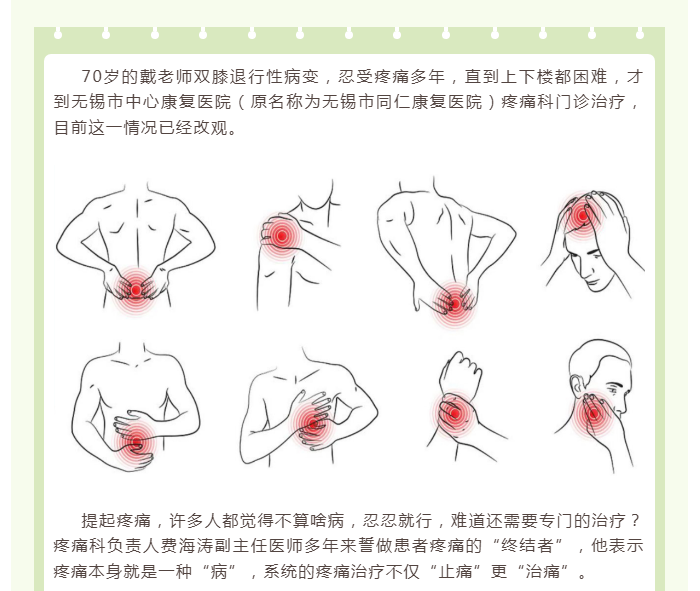 70岁的戴老师双膝退行性病变，忍受疼痛多年，直到上下楼都困难，才到无锡市中心康复医院（原名称为无锡市同仁康复医院）疼痛科门诊治疗，目前这一情况已经改观。

提起疼痛，许多人都觉得不算啥病，忍忍就行，难道还需要专门的治疗？疼痛科负责人费海涛副主任医师多年来誓做患者疼痛的“终结者”，他表示疼痛本身就是一种“病”，系统的疼痛治疗不仅“止痛”更“治痛”。